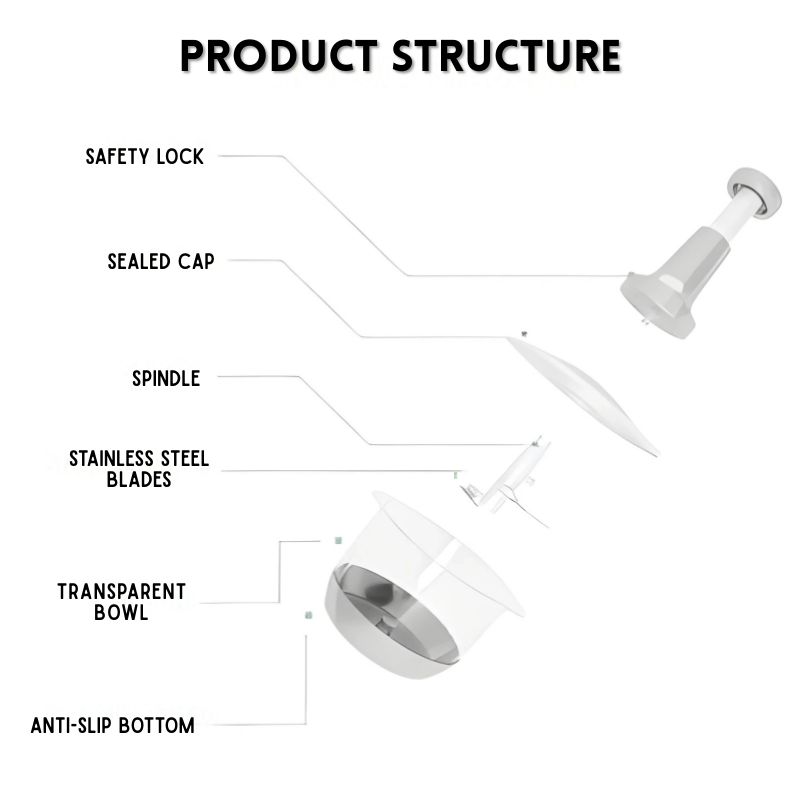 PRODUCT STRUCTURE

SAFETY LOCK

SEALED CAP

SPINDLE

STAINLESS STEEL BLADES

TRANSPARENT BOWL

ANTI-SLIP BOTTOM